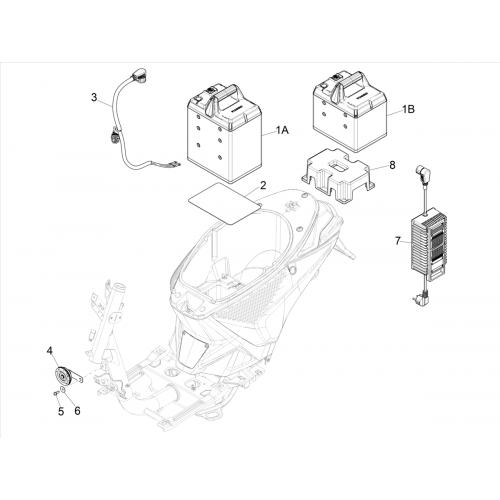 3
1A
1B
8
2
7
4
5
6